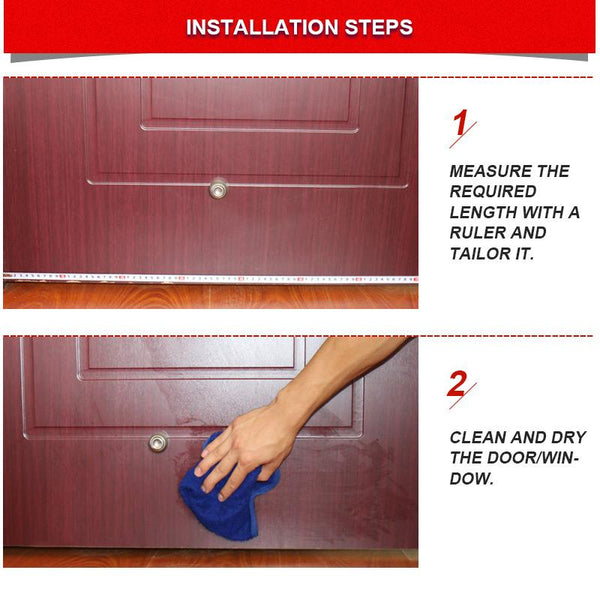 INSTALLATION STEPS

1

MEASURE THE REQUIRED LENGTH WITH A RULER AND TAILOR IT.

2

CLEAN AND DRY THE DOOR/WINDOW.