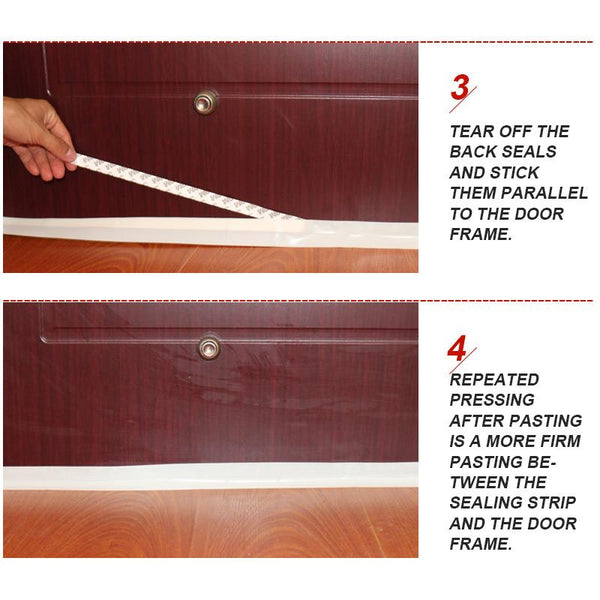 3

TEAR OFF THE BACK SEALS AND STICK THEM PARALLEL TO THE DOOR FRAME.

4

REPEATED PRESSING AFTER PASTING IS A MORE FIRM PASTING BETWEEN THE SEALING STRIP AND THE DOOR FRAME.